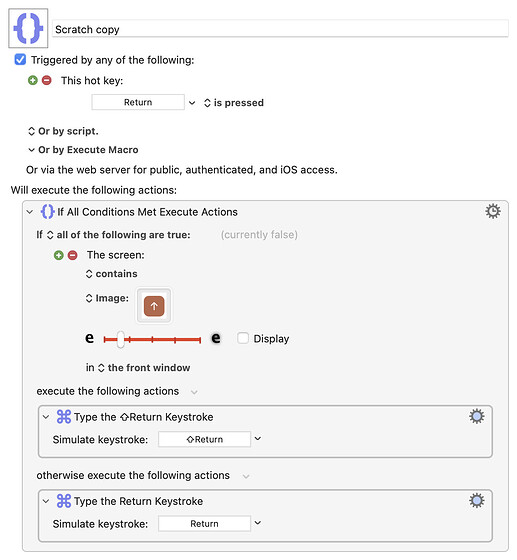 Scratch copy

Triggered by any of the following:

This hot key:

Return is pressed

Or by script.

Or by Execute Macro

Or via the web server for public, authenticated, and iOS access.

Will execute the following actions:

If All Conditions Met Execute Actions

If all of the following are true: (currently false)

The screen:

contains

Image:

e e Display

in the front window

execute the following actions

Type the ⇧Return Keystroke

Simulate keystroke: ⇧Return

otherwise execute the following actions

Type the Return Keystroke

Simulate keystroke: Return