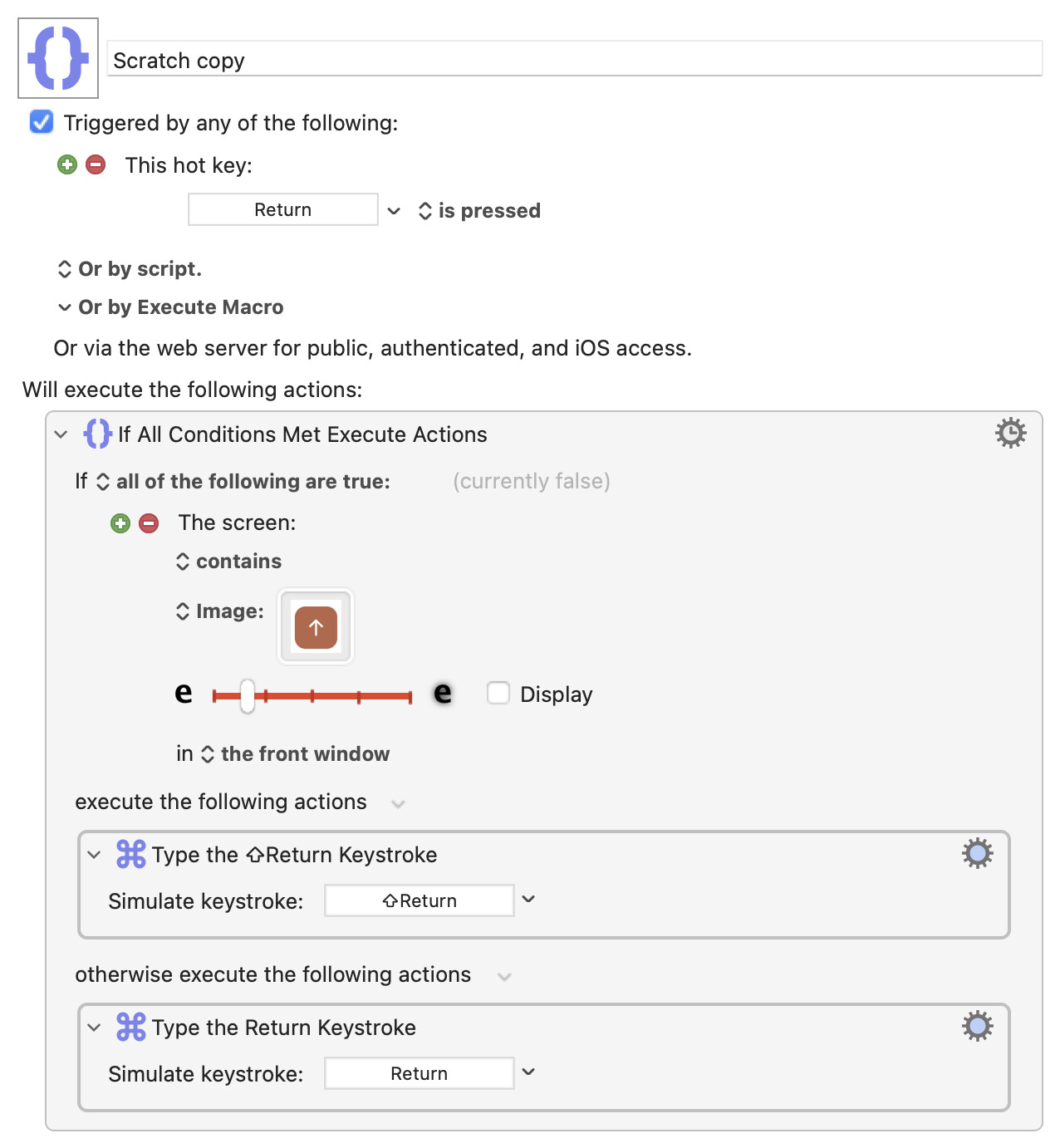 Scratch copy

Triggered by any of the following:

This hot key:

Return is pressed

Or by script.

Or by Execute Macro

Or via the web server for public, authenticated, and iOS access.

Will execute the following actions:

If All Conditions Met Execute Actions

If all of the following are true: (currently false)

The screen:

contains

Image:

e e Display

in the front window

execute the following actions

Type the ⇧Return Keystroke

Simulate keystroke: ⇧Return

otherwise execute the following actions

Type the Return Keystroke

Simulate keystroke: Return